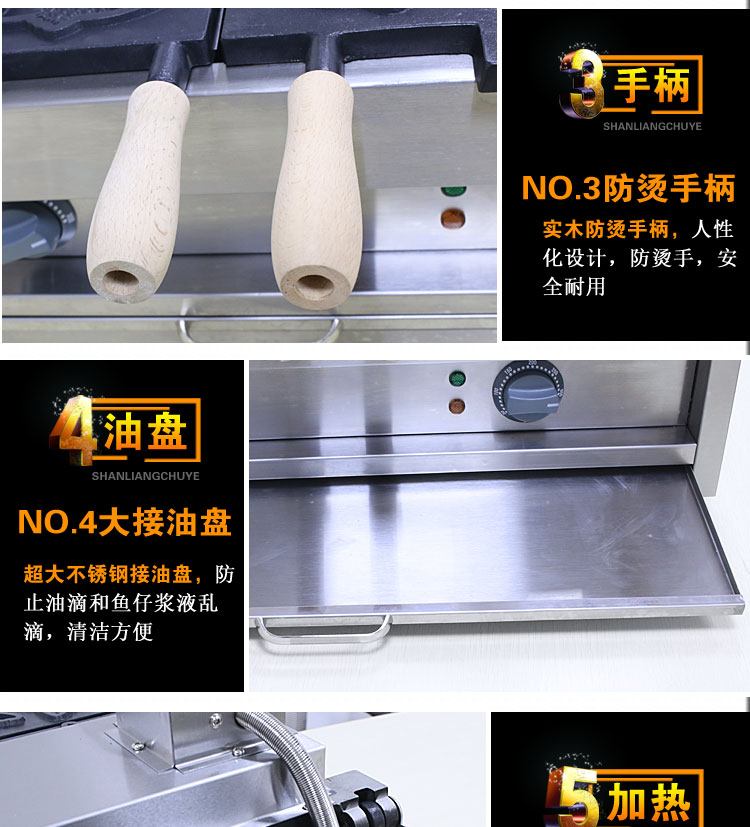 3 手柄
SHANLIANGCHUYE

NO.3防烫手柄

实木防烫手柄，人性化设计，防烫手，安全耐用

4 油盘
SHANLIANGCHUYE

NO.4大接油盘

超大不锈钢接油盘，防止油滴和鱼仔浆液乱滴，清洁方便

5 加热