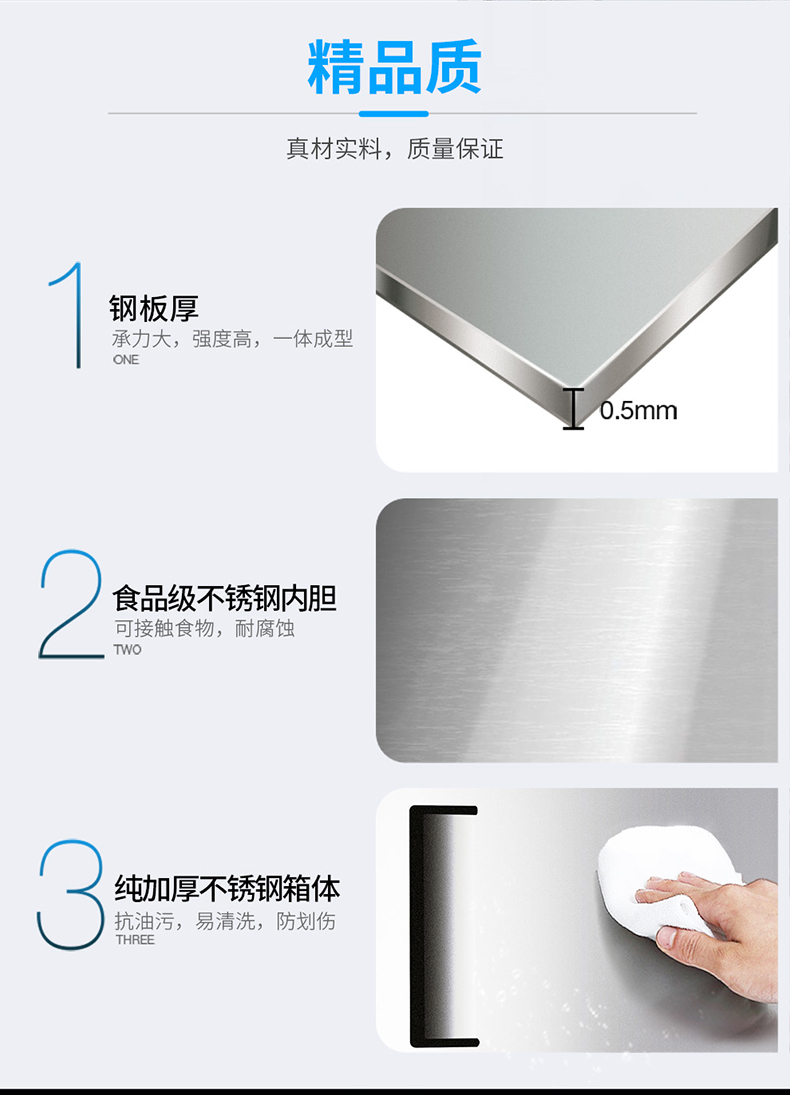 精品质

真材实料，质量保证

1
钢板厚
承力大，强度高，一体成型
ONE

0.5mm

2
食品级不锈钢内胆
可接触食物，耐腐蚀
TWO

3
纯加厚不锈钢箱体
抗油污，易清洗，防划伤
THREE