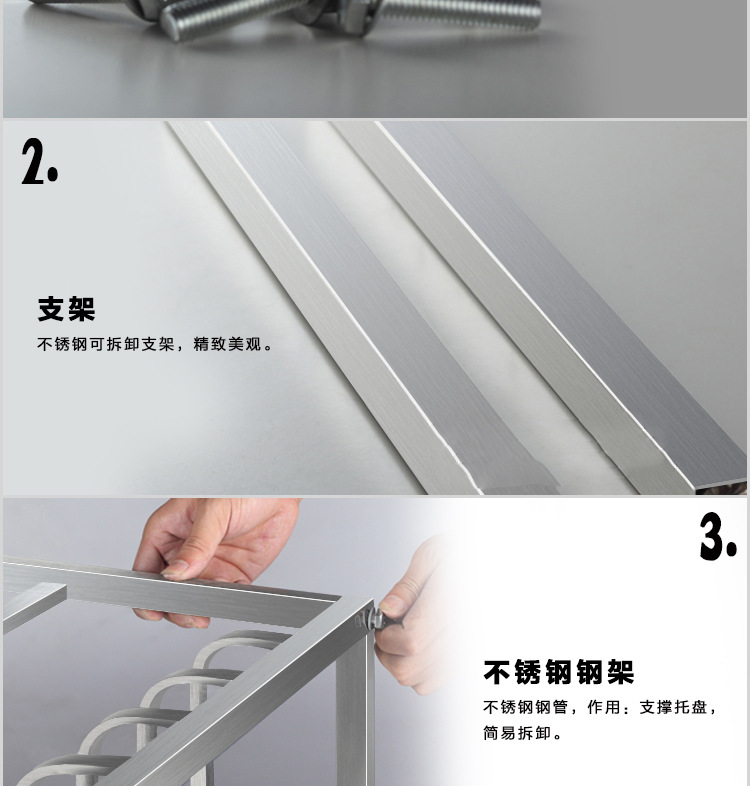 2.

支架

不锈钢可拆卸支架，精致美观。

3.

不锈钢钢架

不锈钢钢管，作用：支撑托盘，简易拆卸。