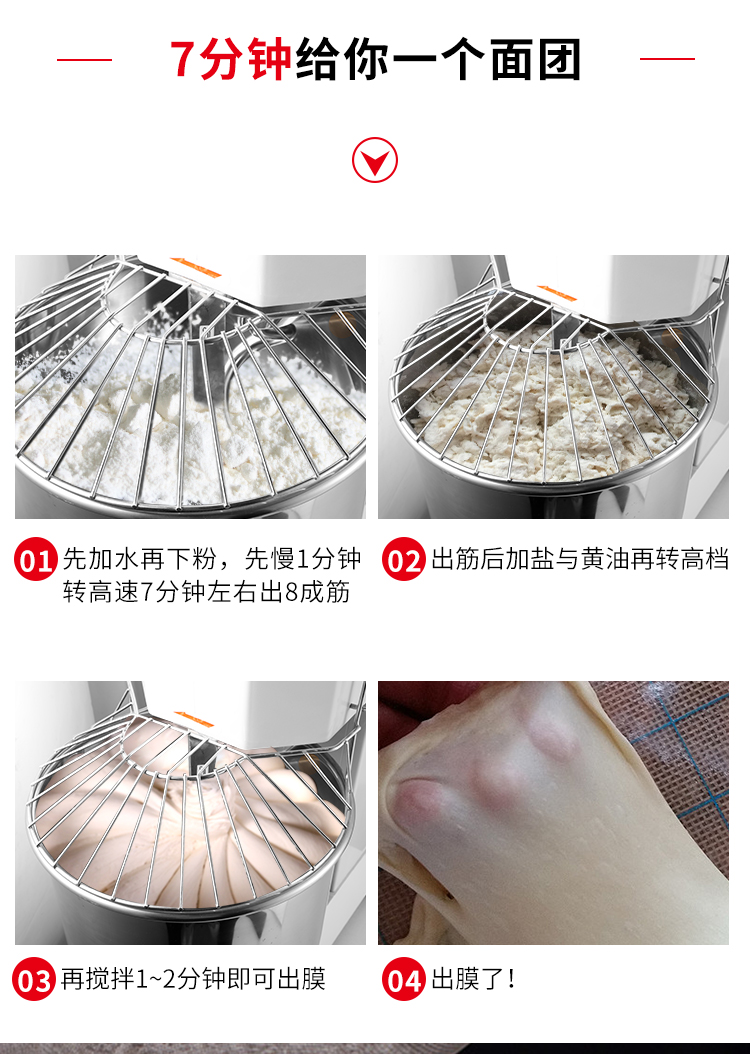 7分钟给你一个面团

01 先加水再下粉，先慢1分钟转高速7分钟左右出8成筋

02 出筋后加盐与黄油再转高档

03 再搅拌1~2分钟即可出膜

04 出膜了！