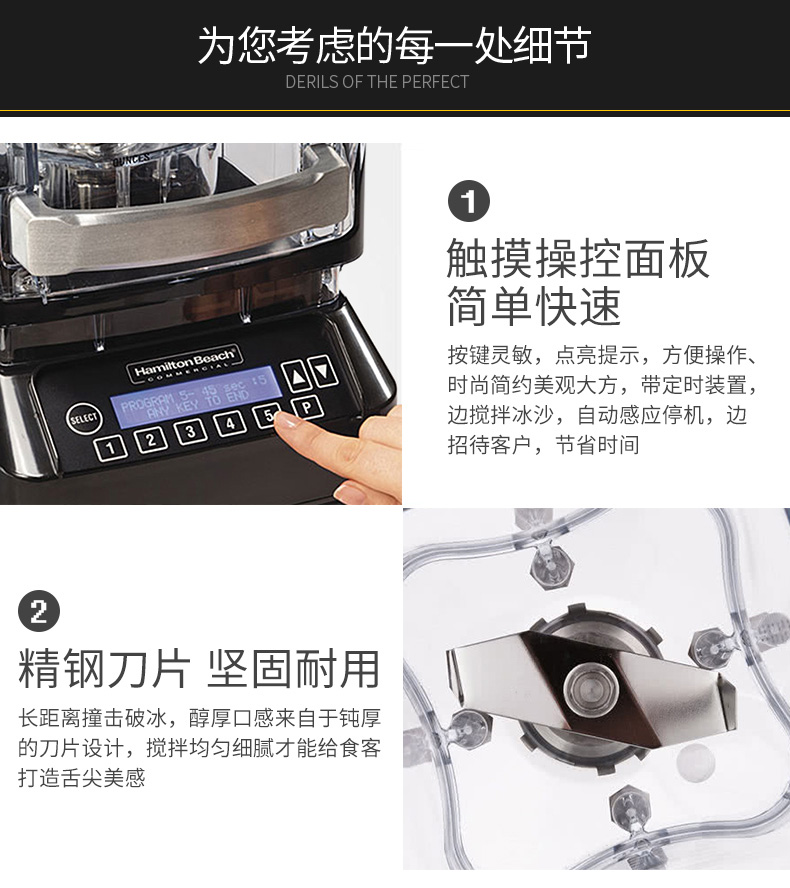 为您考虑的每一处细节
DERILS OF THE PERFECT

OUNCES

Hamilton Beach
COMMERCIAL

PROGRAM 5- 45 sec :5
ANY KEY TO END

SELECT 1 2 3 4 5 P

1
触摸操控面板
简单快速
按键灵敏，点亮提示，方便操作、时尚简约美观大方，带定时装置，边搅拌冰沙，自动感应停机，边招待客户，节省时间

2
精钢刀片 坚固耐用
长距离撞击破冰，醇厚口感来自于钝厚的刀片设计，搅拌均匀细腻才能给食客打造舌尖美感